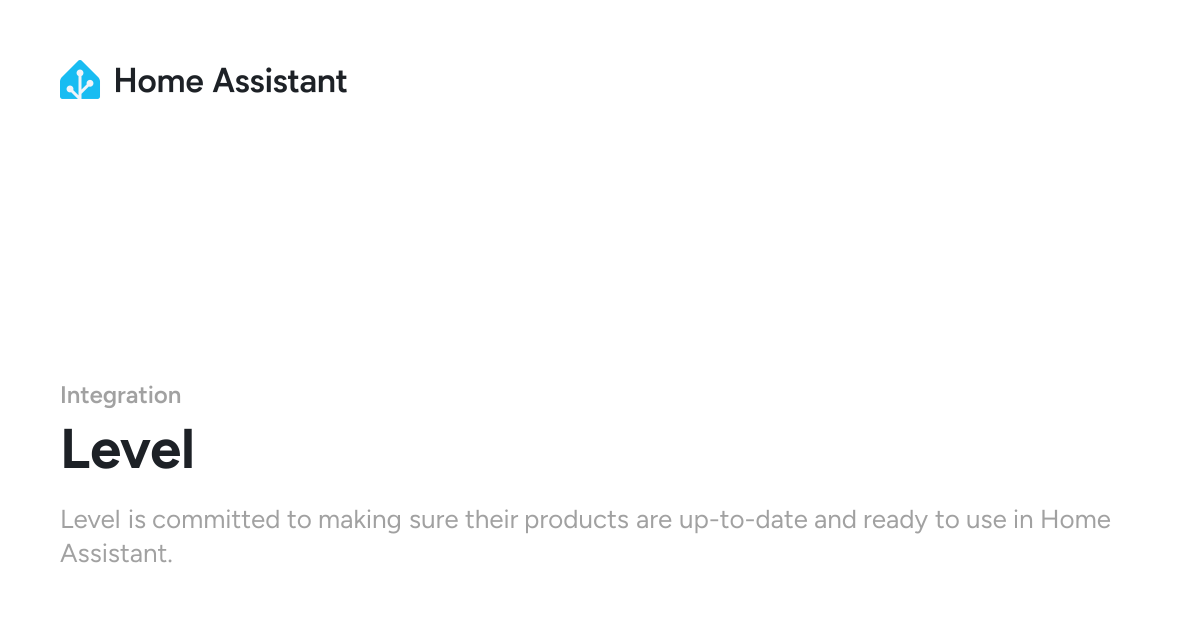 Home Assistant

Integration

Level

Level is committed to making sure their products are up-to-date and ready to use in Home Assistant.